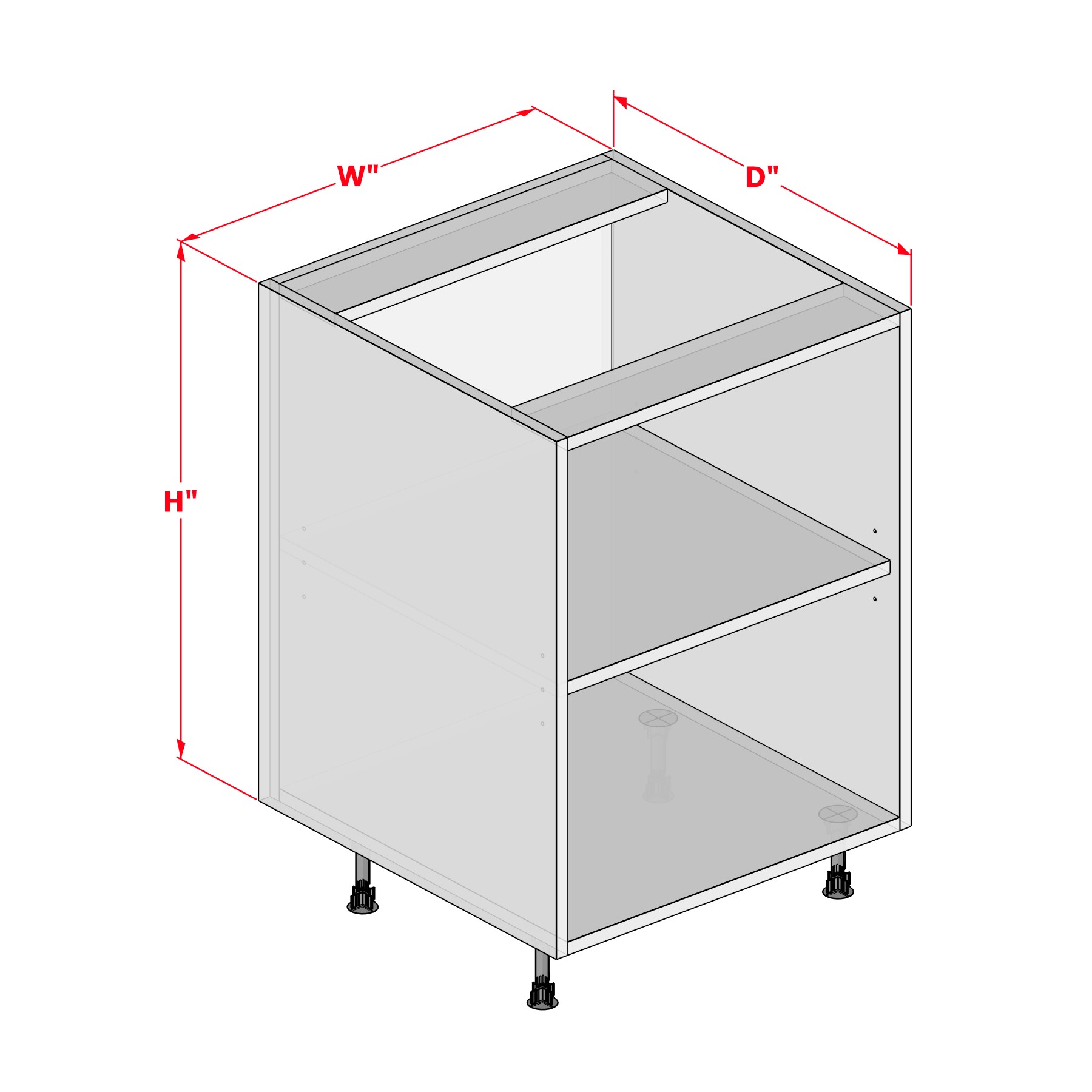 W"
D"
H"