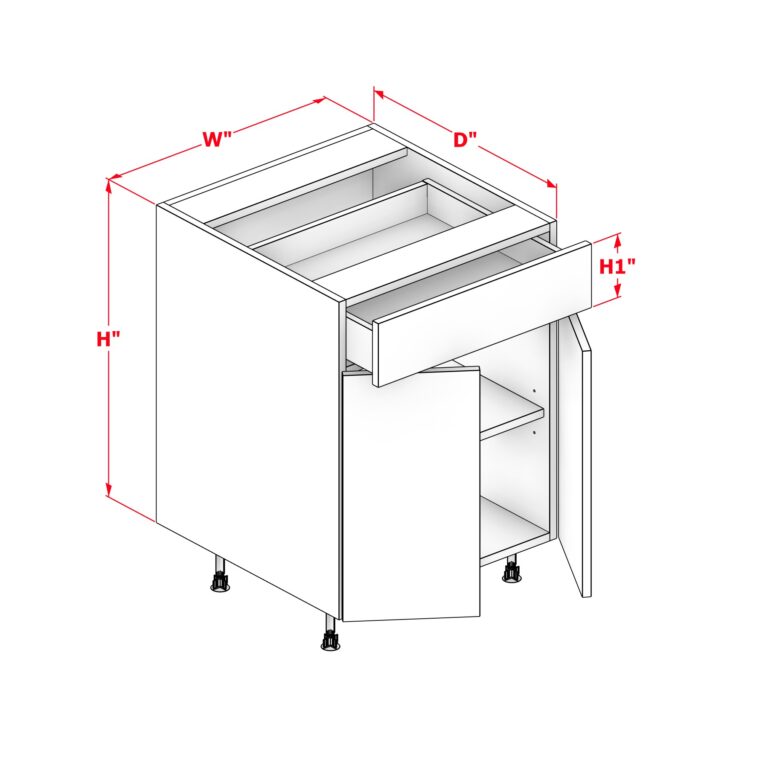 W"
D"
H1"
H"