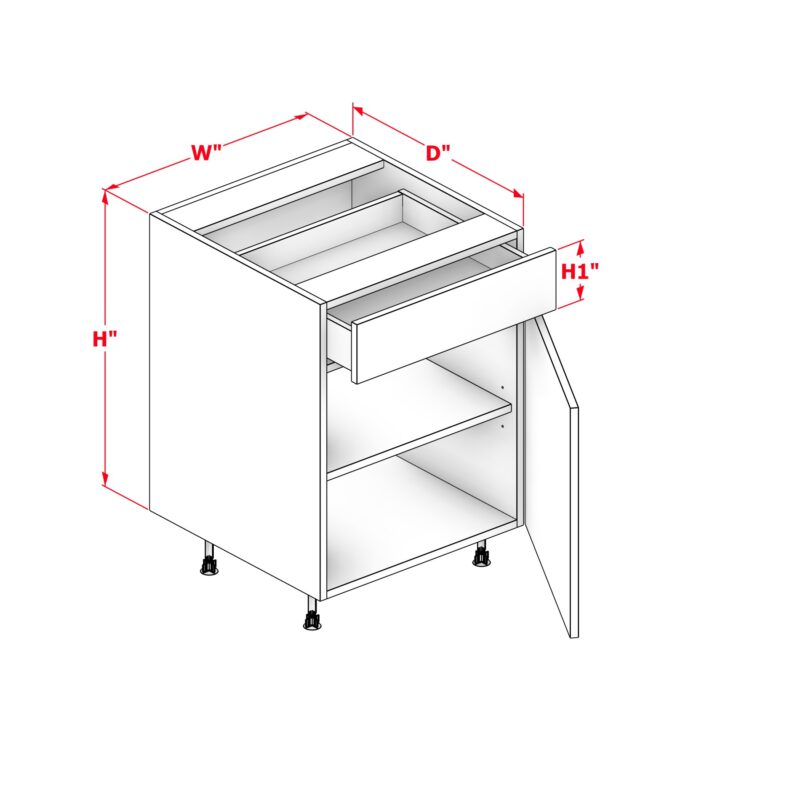 W"
D"
H1"
H"